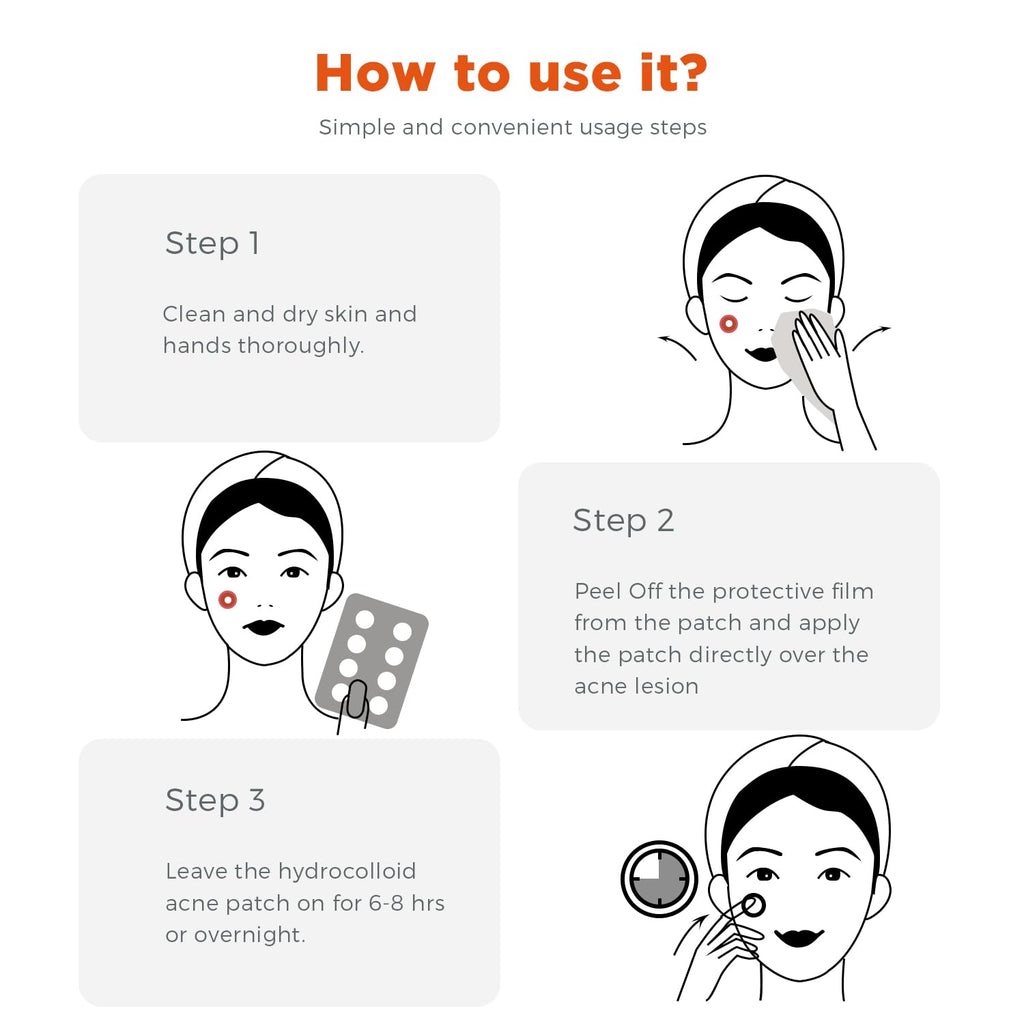 How to use it?

Simple and convenient usage steps

Step 1

Clean and dry skin and hands thoroughly.

Step 2

Peel Off the protective film from the patch and apply the patch directly over the acne lesion

Step 3

Leave the hydrocolloid acne patch on for 6-8 hrs or overnight.